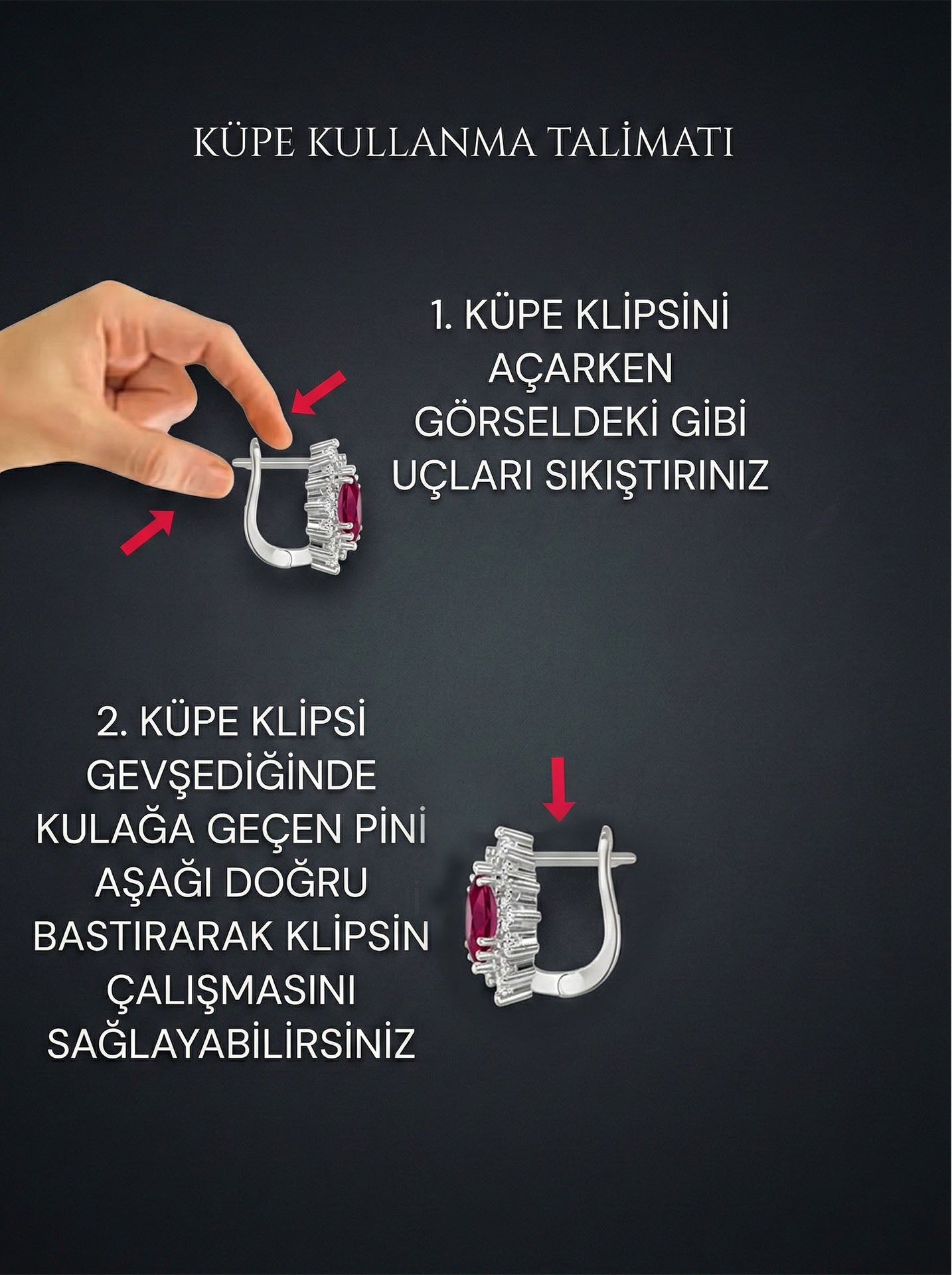 KÜPE KULLANMA TALİMATI

1. KÜPE KLİPSİNİ AÇARKEN GÖRSELDEKİ GİBİ UÇLARI SIKIŞTIRINIZ

2. KÜPE KLİPSİ GEVŞEDİĞİNDE KULAĞA GEÇEN PİNİ AŞAĞI DOĞRU BASTIRARAK KLİPSİN ÇALIŞMASINI SAĞLAYABİLİRSİNİZ