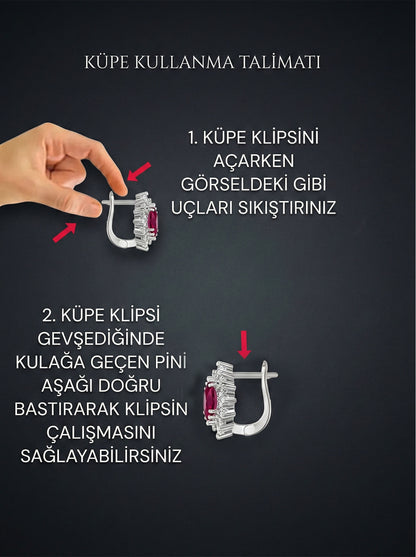 KÜPE KULLANMA TALİMATI

1. KÜPE KLİPSİNİ AÇARKEN GÖRSELDEKİ GİBİ UÇLARI SIKIŞTIRINIZ

2. KÜPE KLİPSİ GEVŞEDİĞİNDE KULAĞA GEÇEN PİNİ AŞAĞI DOĞRU BASTIRARAK KLİPSİN ÇALIŞMASINI SAĞLAYABİLİRSİNİZ